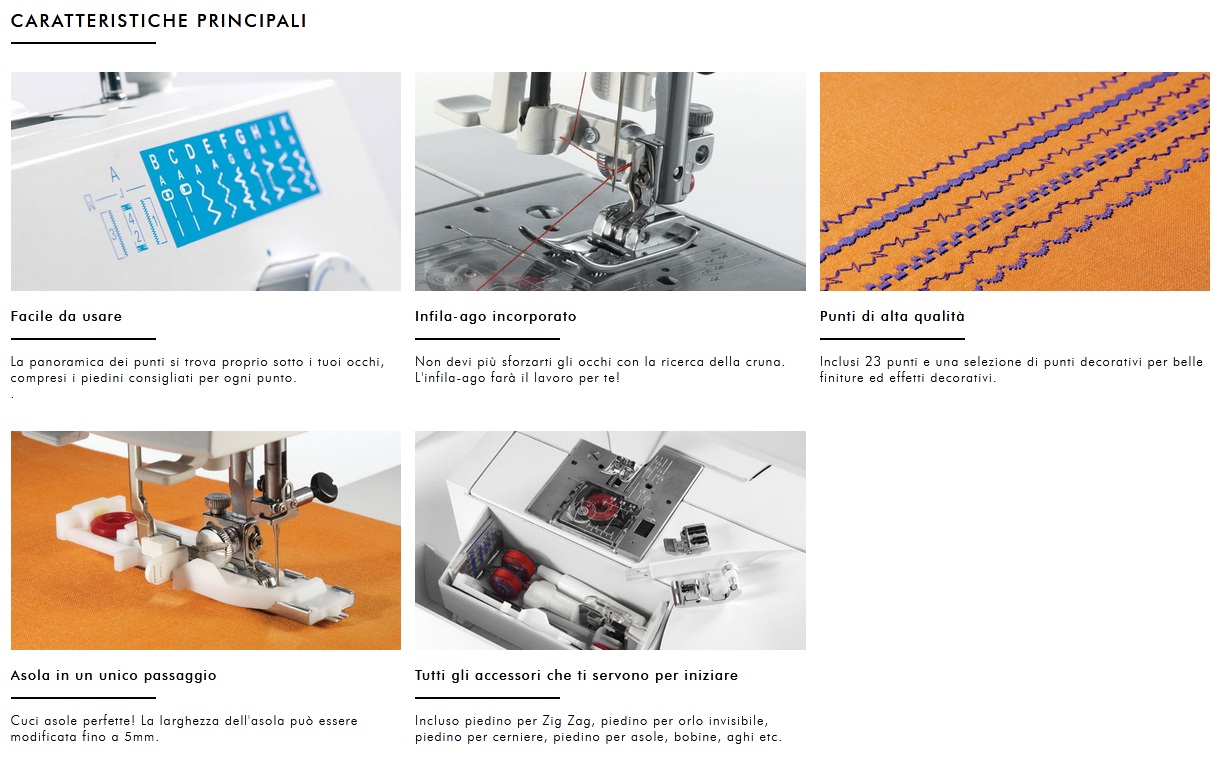 CARATTERISTICHE PRINCIPALI

A B C D E F G H J K

Facile da usare

La panoramica dei punti si trova proprio sotto i tuoi occhi, compresi i piedini consigliati per ogni punto.
.

Infila-ago incorporato

Non devi più sforzarti gli occhi con la ricerca della cruna. L'infila-ago farà il lavoro per te!

Punti di alta qualità

Inclusi 23 punti e una selezione di punti decorativi per belle finiture ed effetti decorativi.

Asola in un unico passaggio

Cuci asole perfette! La larghezza dell'asola può essere modificata fino a 5mm.

Tutti gli accessori che ti servono per iniziare

Incluso piedino per Zig Zag, piedino per orlo invisibile, piedino per cerniere, piedino per asole, bobine, aghi etc.